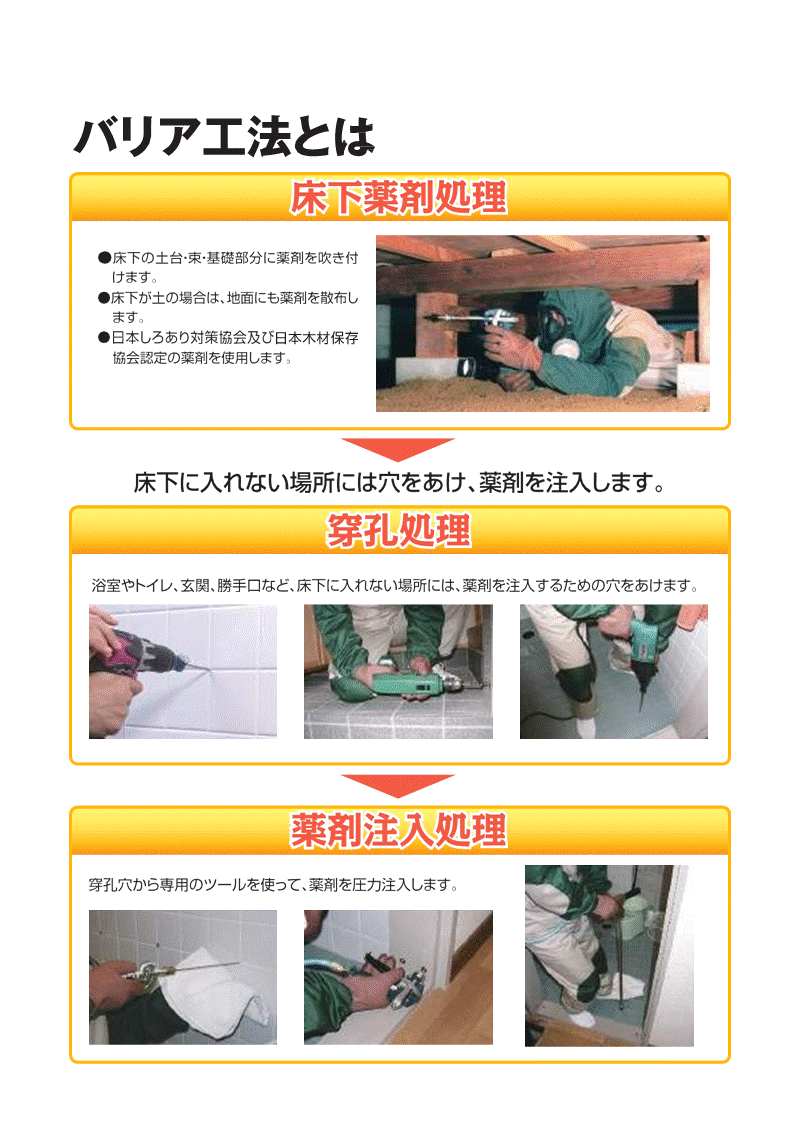 バリア工法とは

床下薬剤処理

●床下の土台・束・基礎部分に薬剤を吹き付けます。
●床下が土の場合は、地面にも薬剤を散布します。
●日本しろあり対策協会及び日本木材保存協会認定の薬剤を使用します。

床下に入れない場所には穴をあけ、薬剤を注入します。

穿孔処理

浴室やトイレ、玄関、勝手口など、床下に入れない場所には、薬剤を注入するための穴をあけます。

薬剤注入処理

穿孔穴から専用のツールを使って、薬剤を圧力注入します。